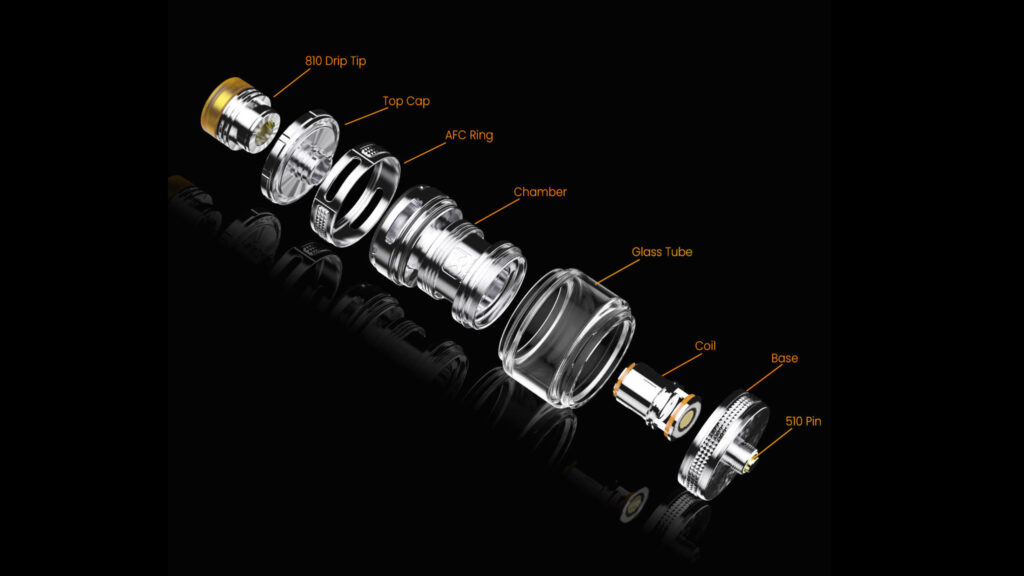 810 Drip Tip
Top Cap
AFC Ring
Chamber
Glass Tube
Coil
Base
510 Pin